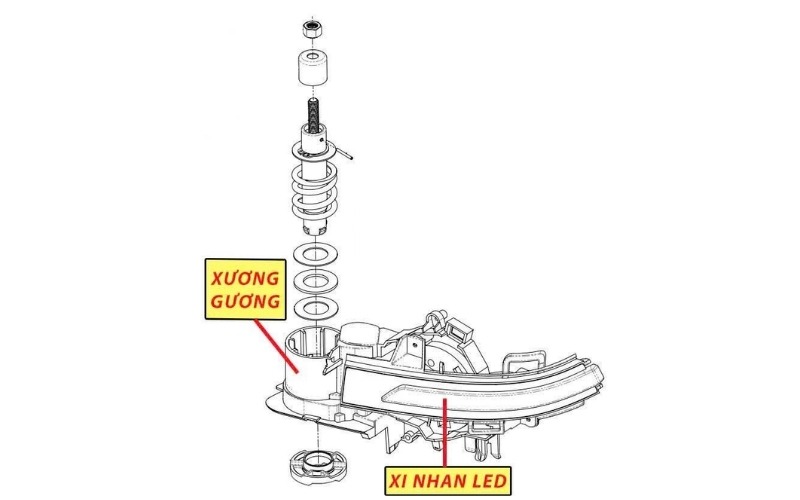 XƯƠNG GƯƠNG

XI NHAN LED